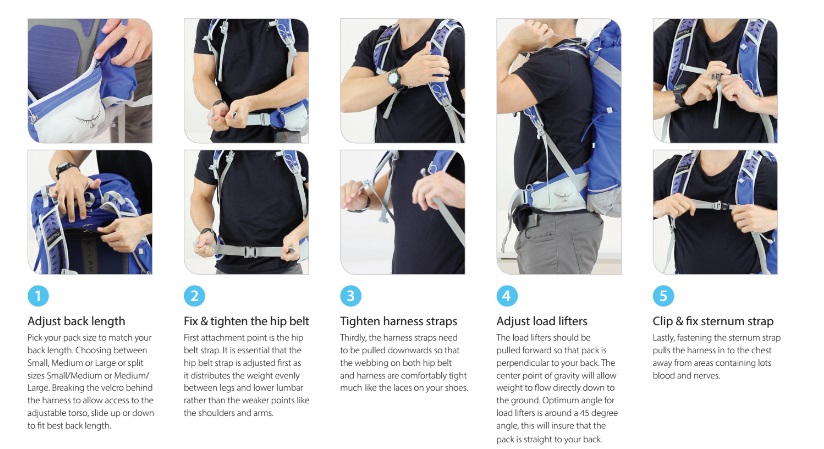 1

Adjust back length

Pick your pack size to match your back length. Choosing between Small, Medium or Large or split sizes Small/Medium or Medium/Large. Breaking the velcro behind the harness to allow access to the adjustable torso, slide up or down to fit best back length.

2

Fix & tighten the hip belt

First attachment point is the hip belt strap. It is essential that the hip belt strap is adjusted first as it distributes the weight evenly between legs and lower lumbar rather than the weaker points like the shoulders and arms.

3

Tighten harness straps

Thirdly, the harness straps need to be pulled downwards so that the webbing on both hip belt and harness are comfortably tight much like the laces on your shoes.

4

Adjust load lifters

The load lifters should be pulled forward so that pack is perpendicular to your back. The center point of gravity will allow weight to flow directly down to the ground. Optimum angle for load lifters is around a 45 degree angle, this will insure that the pack is straight to your back.

5

Clip & fix sternum strap

Lastly, fastening the sternum strap pulls the harness in to the chest away from areas containing lots blood and nerves.